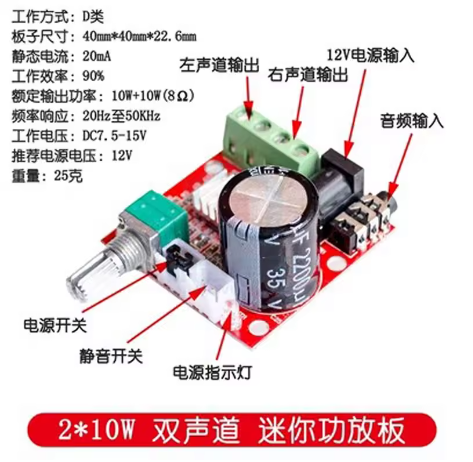 工作方式：D类
板子尺寸：40mm*40mm*22.6mm
静态电流：20mA
工作效率：90%
额定输出功率：10W+10W(8Ω)
频率响应：20Hz至50KHz
工作电压：DC7.5-15V
推荐电源电压：12V
重量：25克

左声道输出
右声道输出
12V电源输入
音频输入

2200μF
35V

电源开关
静音开关
电源指示灯

2*10W 双声道 迷你功放板